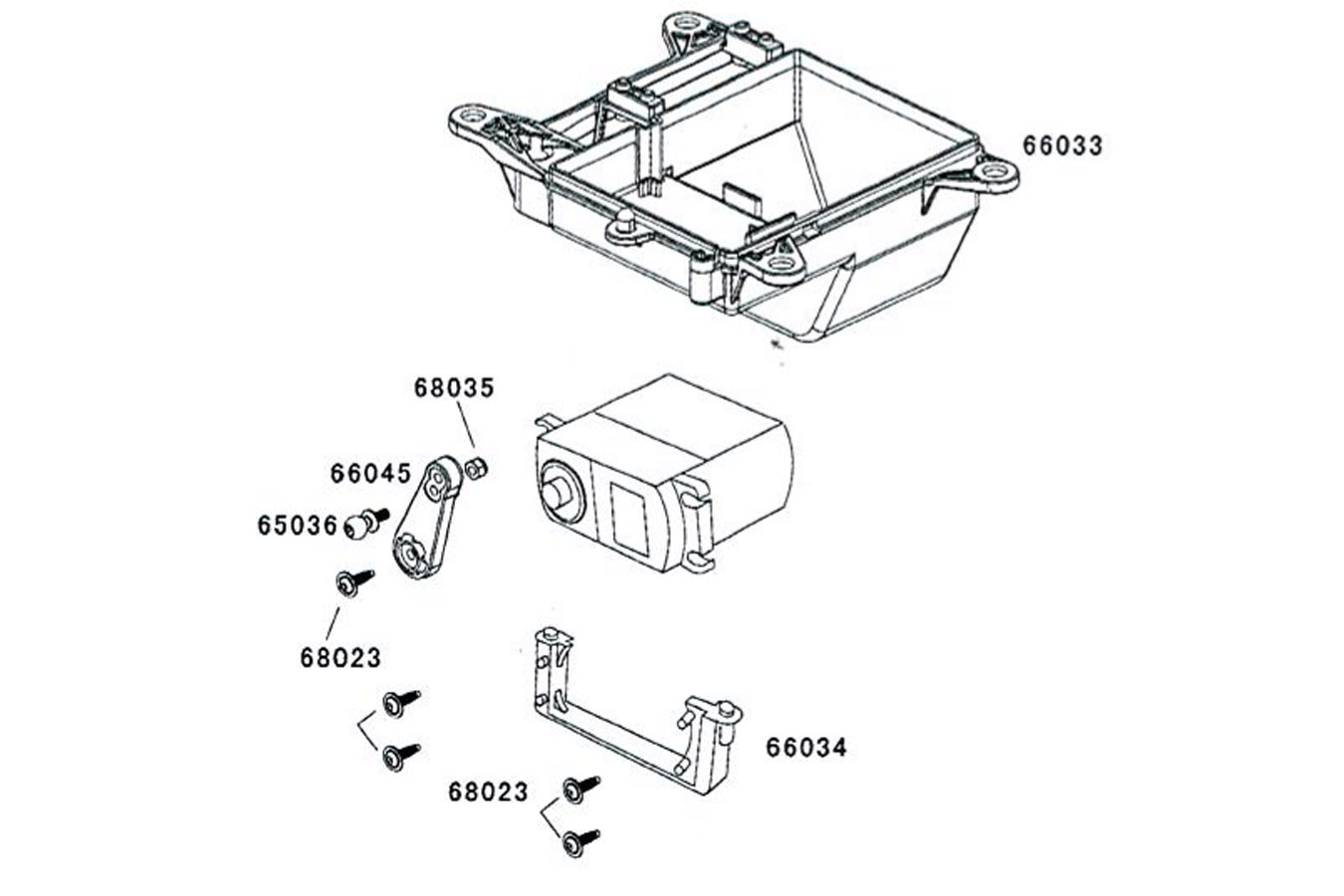 66033

68035

66045

65036

68023

66034

68023